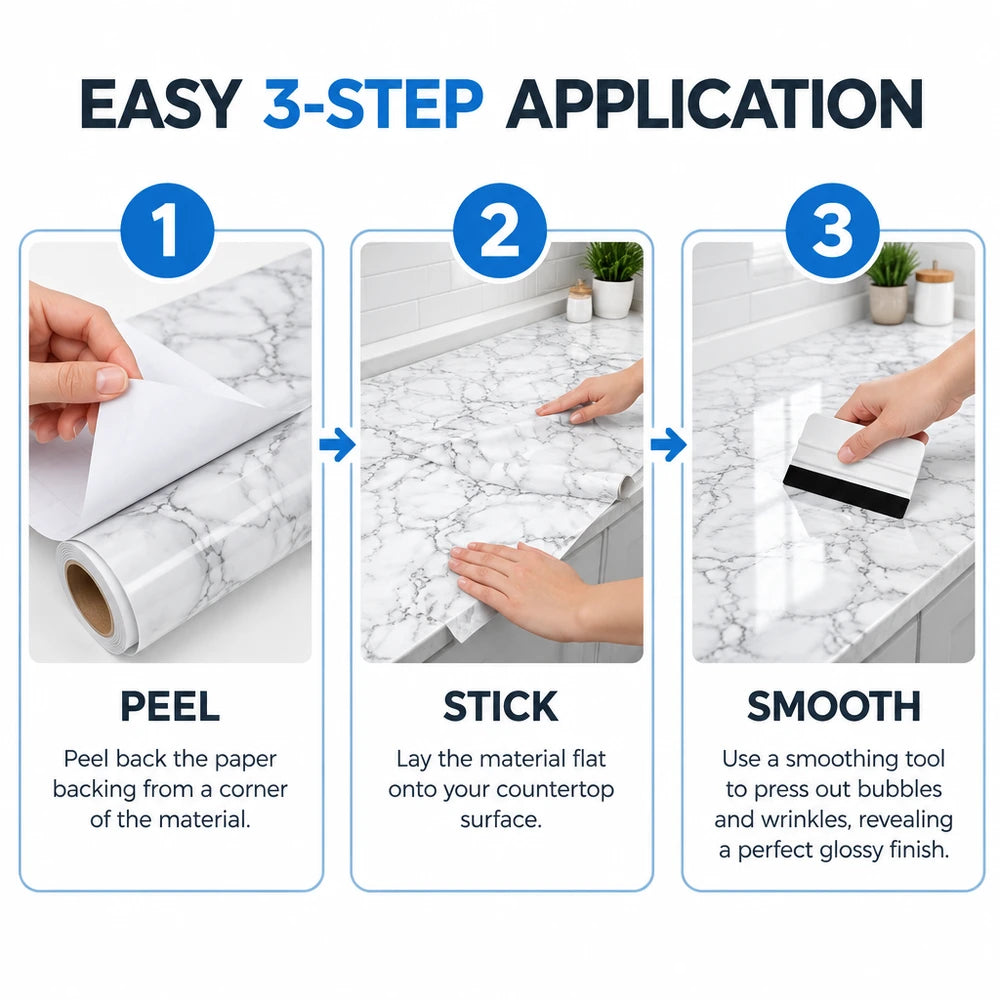 EASY 3-STEP APPLICATION

1

PEEL

Peel back the paper backing from a corner of the material.

2

STICK

Lay the material flat onto your countertop surface.

3

SMOOTH

Use a smoothing tool to press out bubbles and wrinkles, revealing a perfect glossy finish.